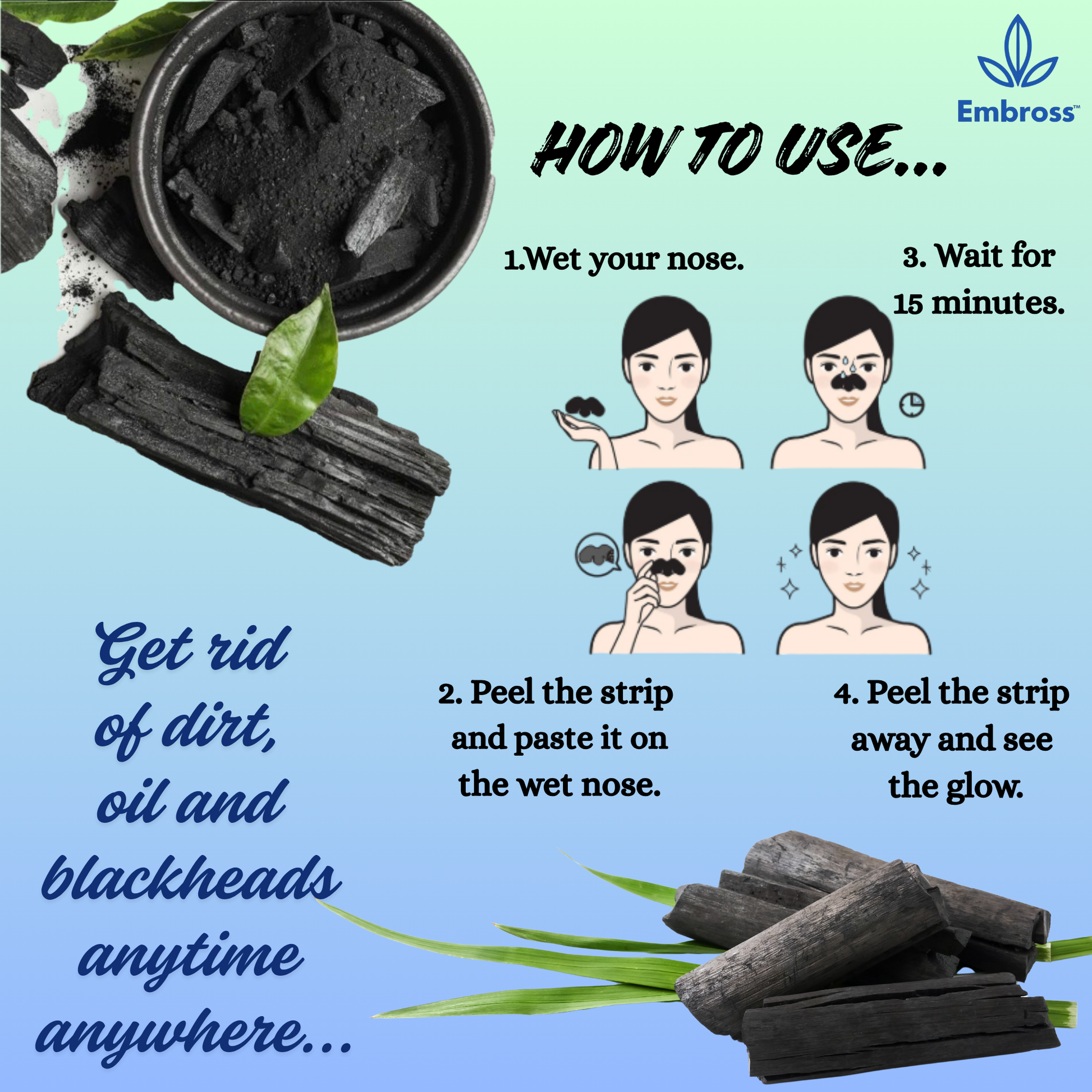 Embross™

HOW TO USE...

1.Wet your nose.

3. Wait for 15 minutes.

2. Peel the strip and paste it on the wet nose.

4. Peel the strip away and see the glow.

Get rid of dirt, oil and blackheads anytime anywhere...